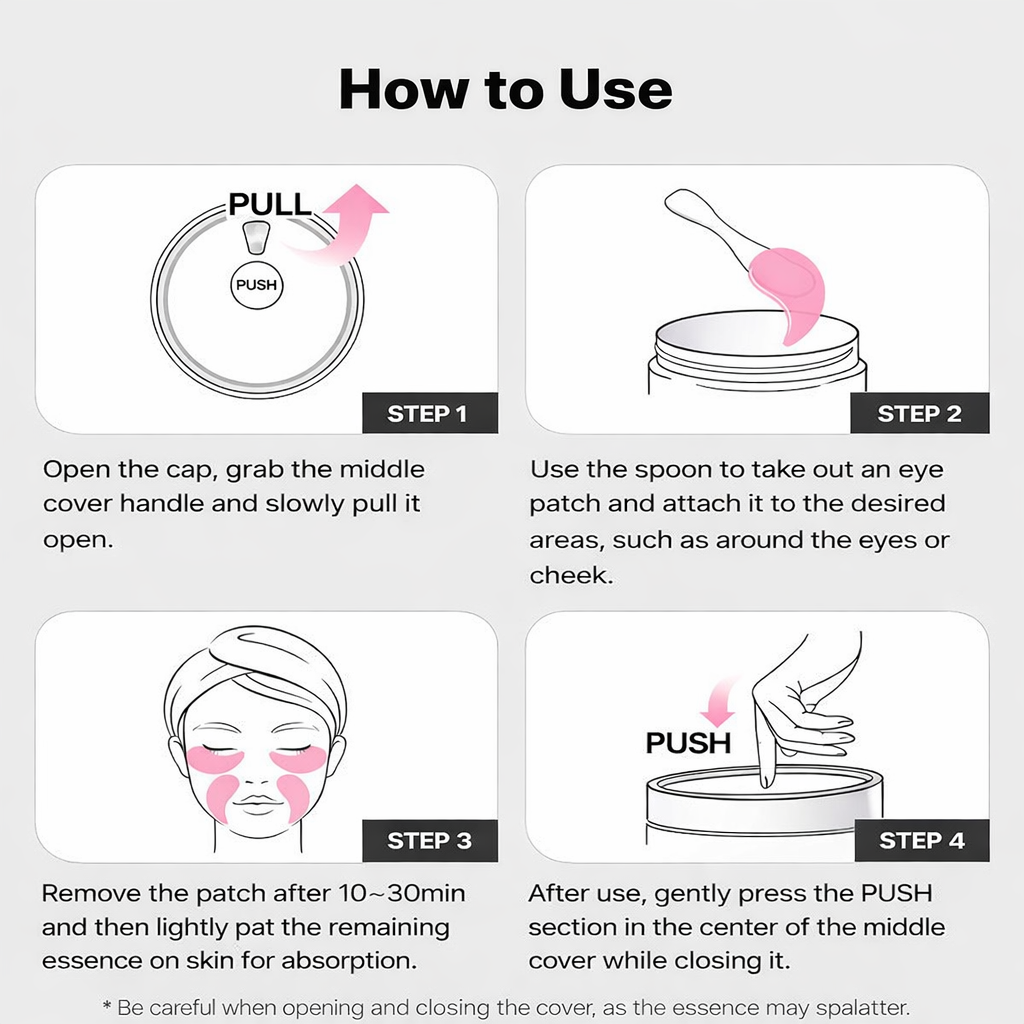 How to Use

PULL

PUSH

STEP 1

Open the cap, grab the middle cover handle and slowly pull it open.

STEP 2

Use the spoon to take out an eye patch and attach it to the desired areas, such as around the eyes or cheek.

STEP 3

Remove the patch after 10~30min and then lightly pat the remaining essence on skin for absorption.

PUSH

STEP 4

After use, gently press the PUSH section in the center of the middle cover while closing it.

* Be careful when opening and closing the cover, as the essence may spalatter.